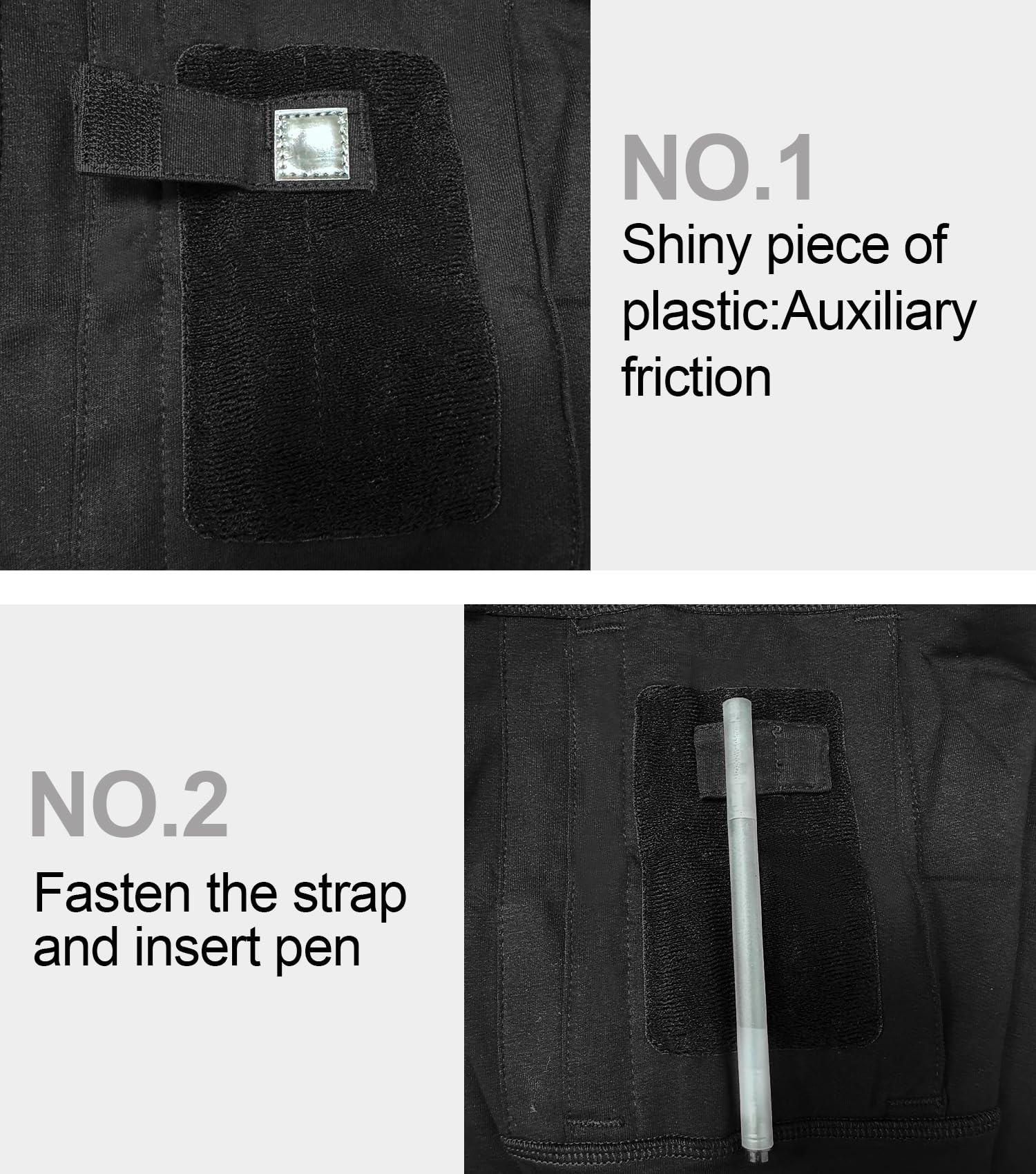 NO.1

Shiny piece of plastic:Auxiliary friction

NO.2

Fasten the strap and insert pen