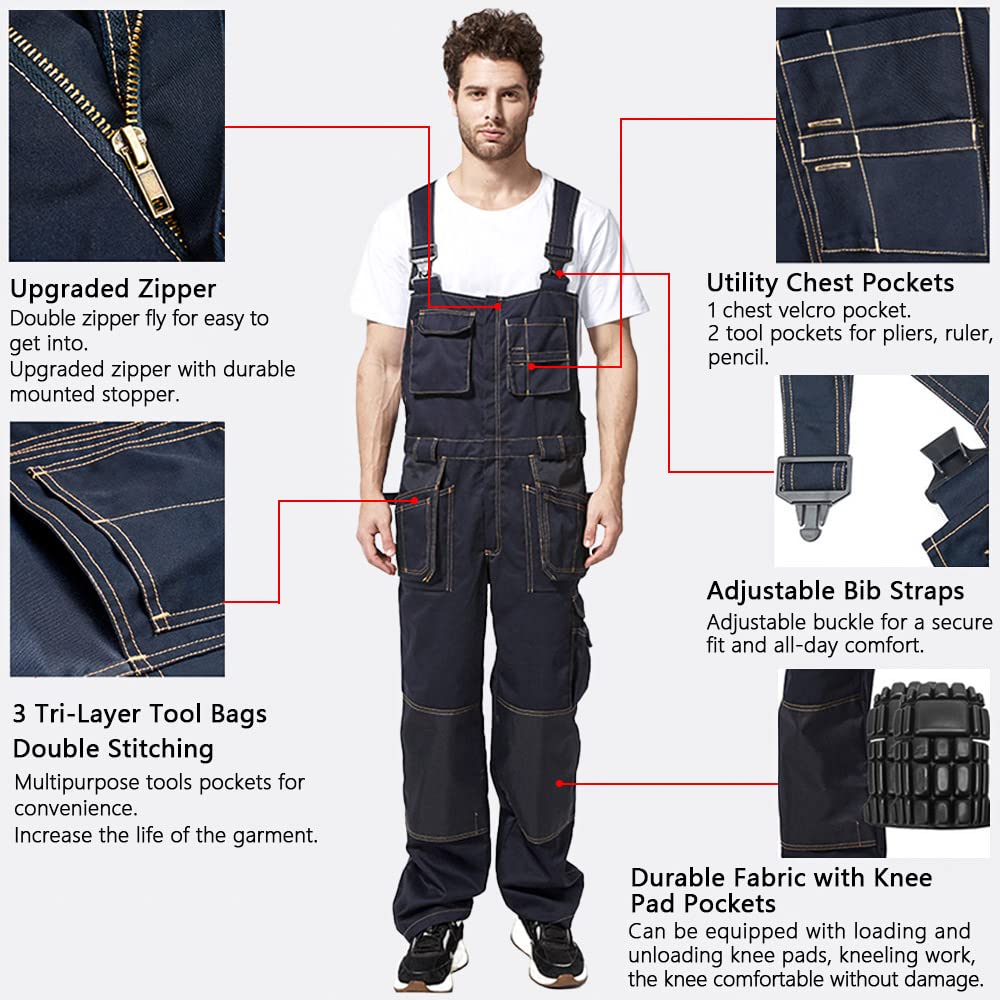 Upgraded Zipper
Double zipper fly for easy to get into.
Upgraded zipper with durable mounted stopper.

3 Tri-Layer Tool Bags
Double Stitching
Multipurpose tools pockets for convenience.
Increase the life of the garment.

Utility Chest Pockets
1 chest velcro pocket.
2 tool pockets for pliers, ruler, pencil.

Adjustable Bib Straps
Adjustable buckle for a secure fit and all-day comfort.

Durable Fabric with Knee Pad Pockets
Can be equipped with loading and unloading knee pads, kneeling work, the knee comfortable without damage.